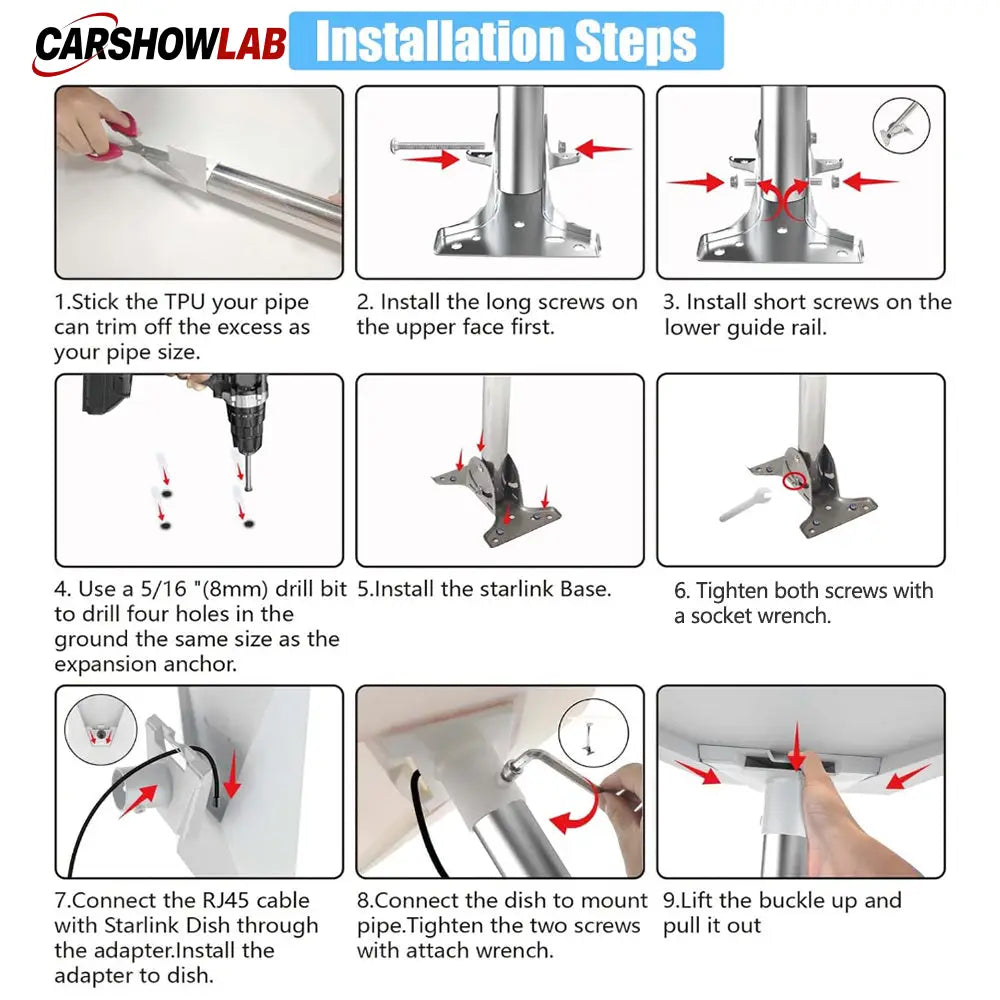 CARSHOWLAB Installation Steps

1.Stick the TPU your pipe can trim off the excess as your pipe size.

2. Install the long screws on the upper face first.

3. Install short screws on the lower guide rail.

4. Use a 5/16 "(8mm) drill bit to drill four holes in the ground the same size as the expansion anchor.

5.Install the starlink Base.

6. Tighten both screws with a socket wrench.

7.Connect the RJ45 cable with Starlink Dish through the adapter.Install the adapter to dish.

8.Connect the dish to mount pipe.Tighten the two screws with attach wrench.

9.Lift the buckle up and pull it out