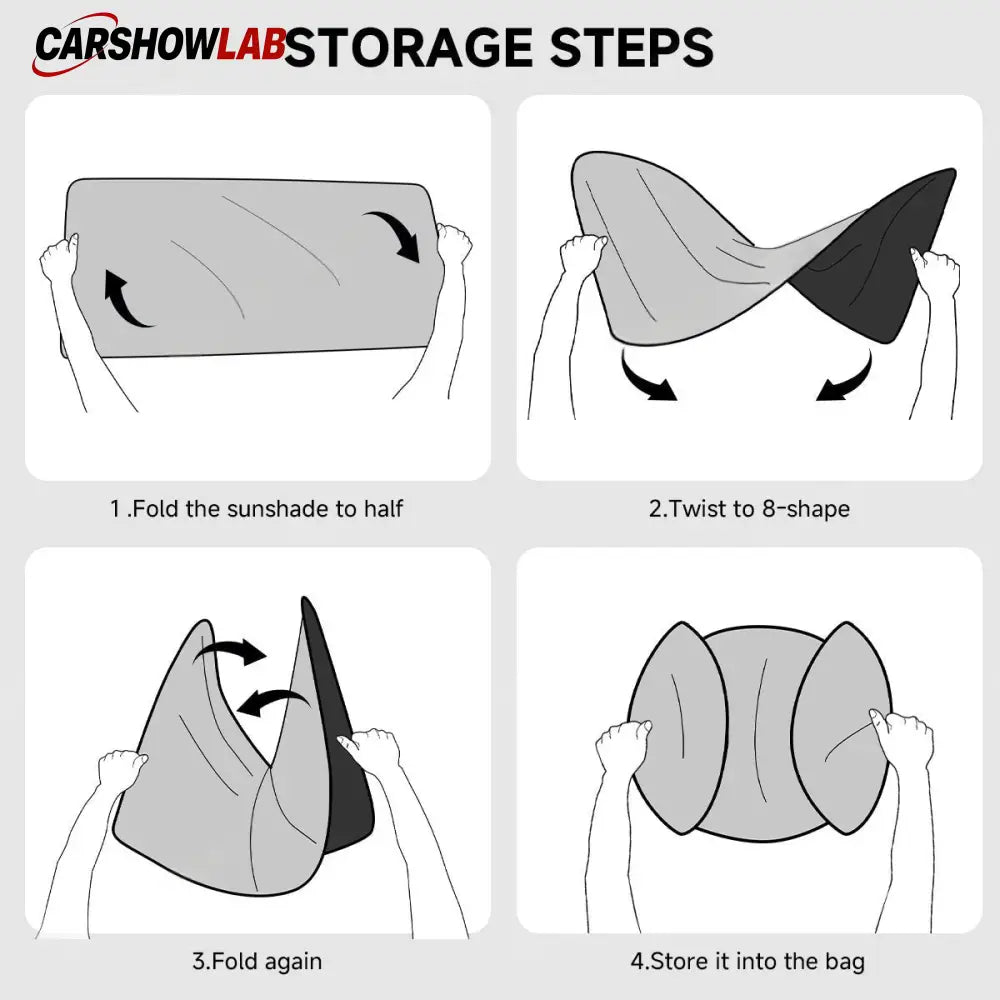 CARSHOWLAB STORAGE STEPS

1 .Fold the sunshade to half

2.Twist to 8-shape

3.Fold again

4.Store it into the bag