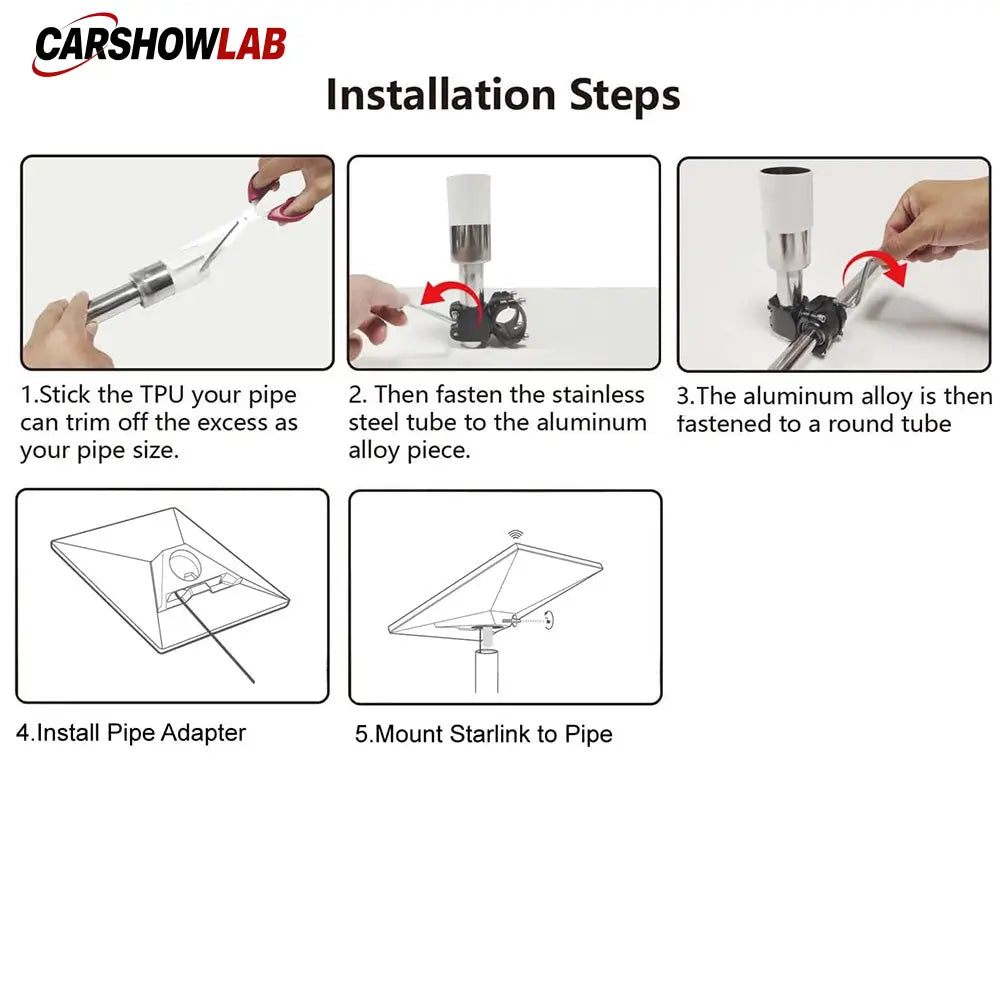 CARSHOWLAB

Installation Steps

1.Stick the TPU your pipe can trim off the excess as your pipe size.

2. Then fasten the stainless steel tube to the aluminum alloy piece.

3.The aluminum alloy is then fastened to a round tube

4.Install Pipe Adapter

5.Mount Starlink to Pipe