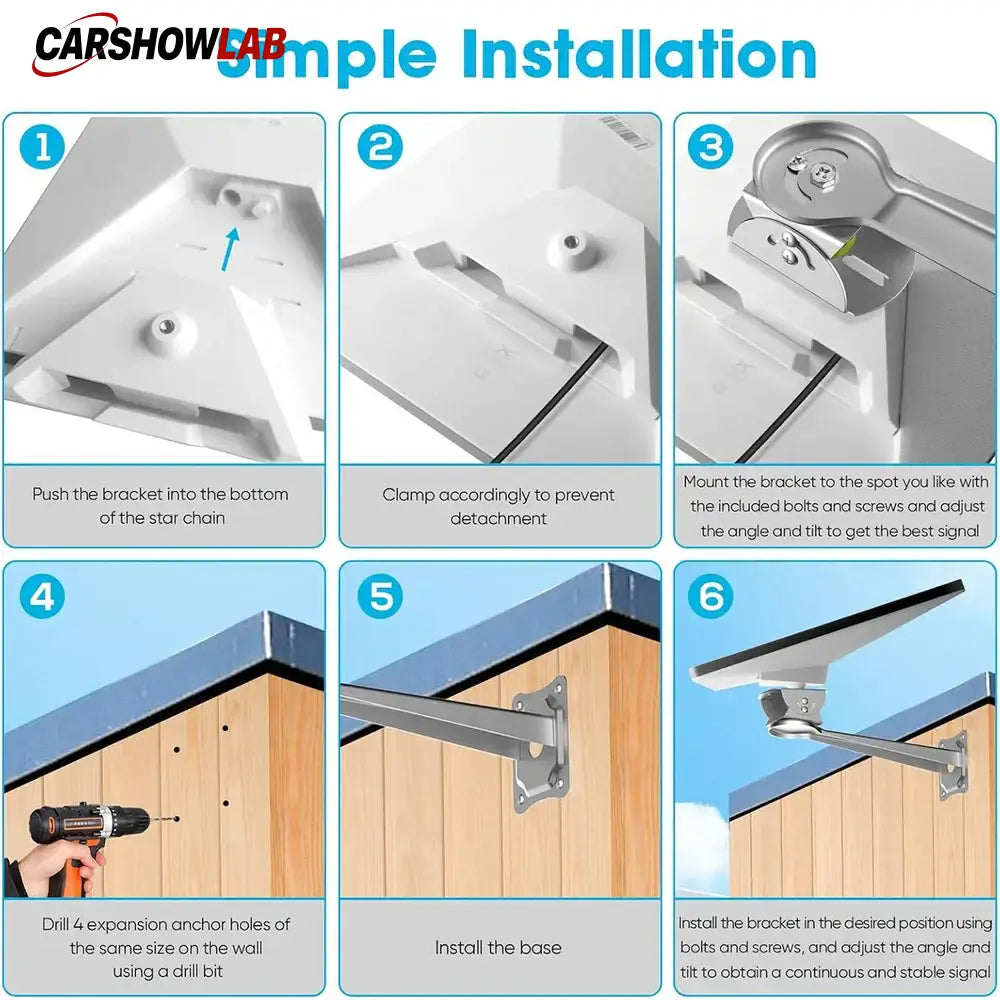 CARSHOWLAB

Simple Installation

1

Push the bracket into the bottom of the star chain

2

Clamp accordingly to prevent detachment

3

Mount the bracket to the spot you like with the included bolts and screws and adjust the angle and tilt to get the best signal

4

Drill 4 expansion anchor holes of the same size on the wall using a drill bit

5

Install the base

6

Install the bracket in the desired position using bolts and screws, and adjust the angle and tilt to obtain a continuous and stable signal