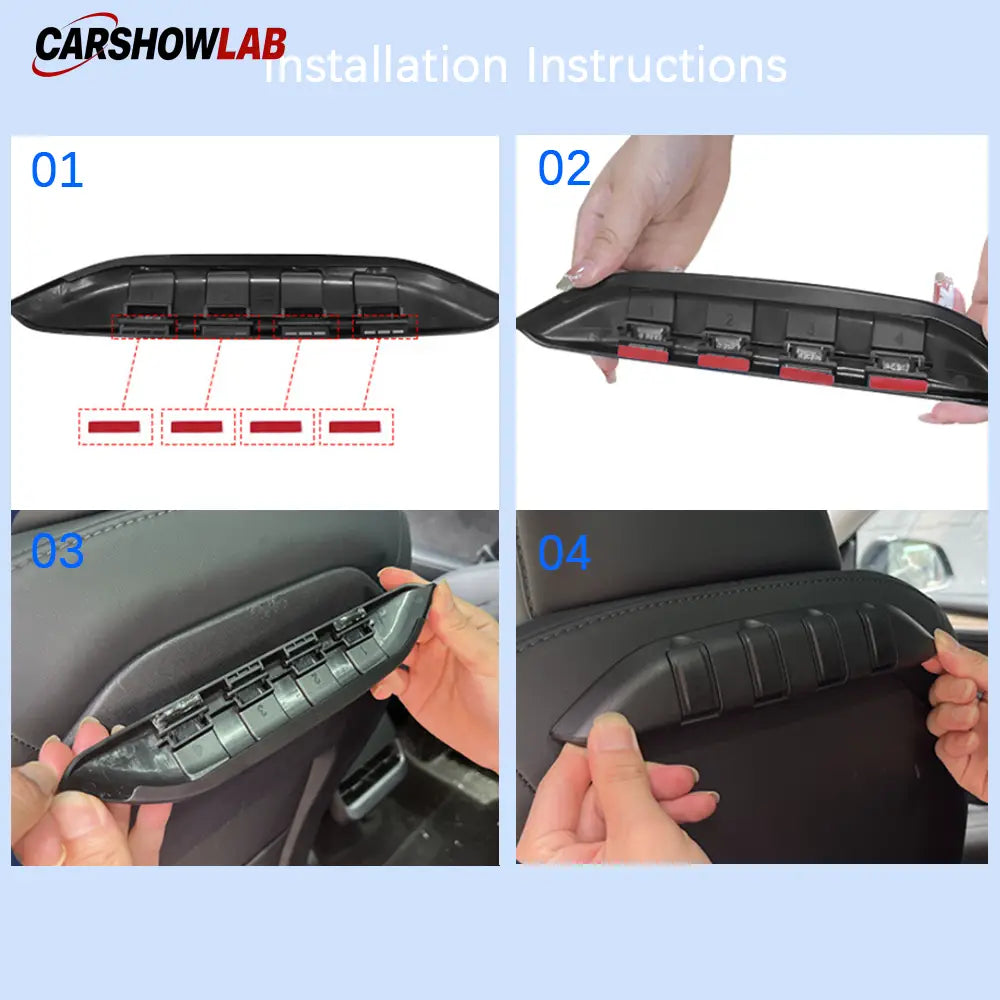 CARSHOWLAB

Installation Instructions

01

02

1 2 3 4

03

04