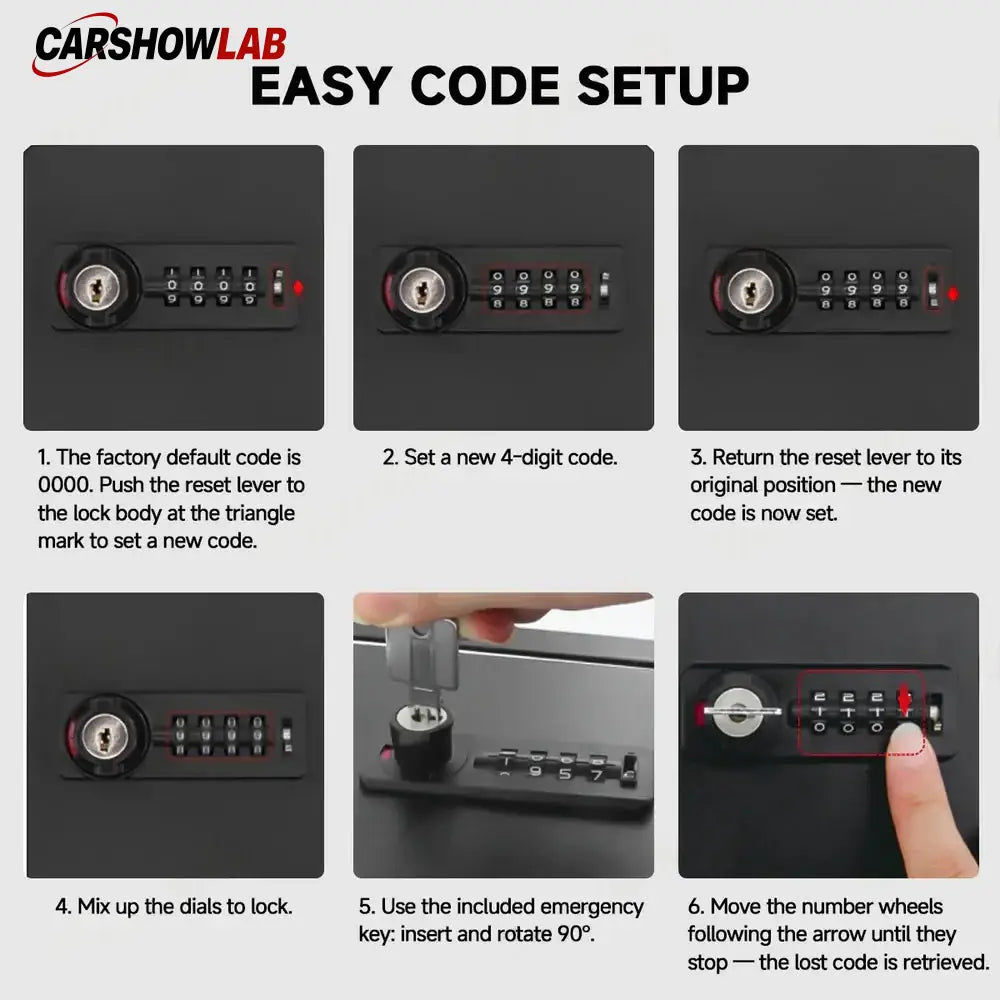 CARSHOWLAB

EASY CODE SETUP

1. The factory default code is 0000. Push the reset lever to the lock body at the triangle mark to set a new code.

2. Set a new 4-digit code.

3. Return the reset lever to its original position — the new code is now set.

4. Mix up the dials to lock.

5. Use the included emergency key: insert and rotate 90°.

6. Move the number wheels following the arrow until they stop — the lost code is retrieved.